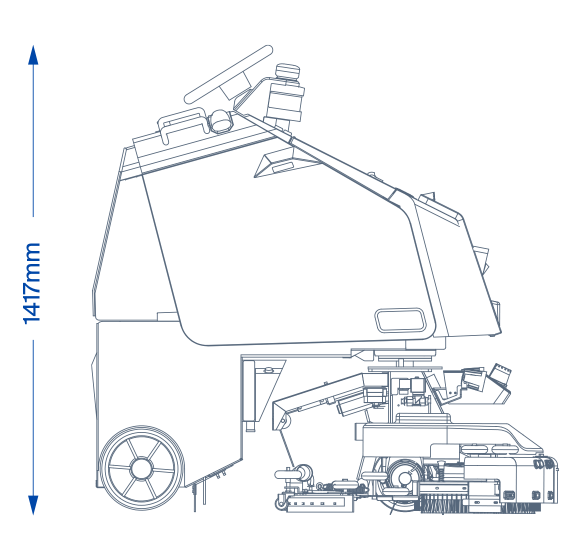 1417mm